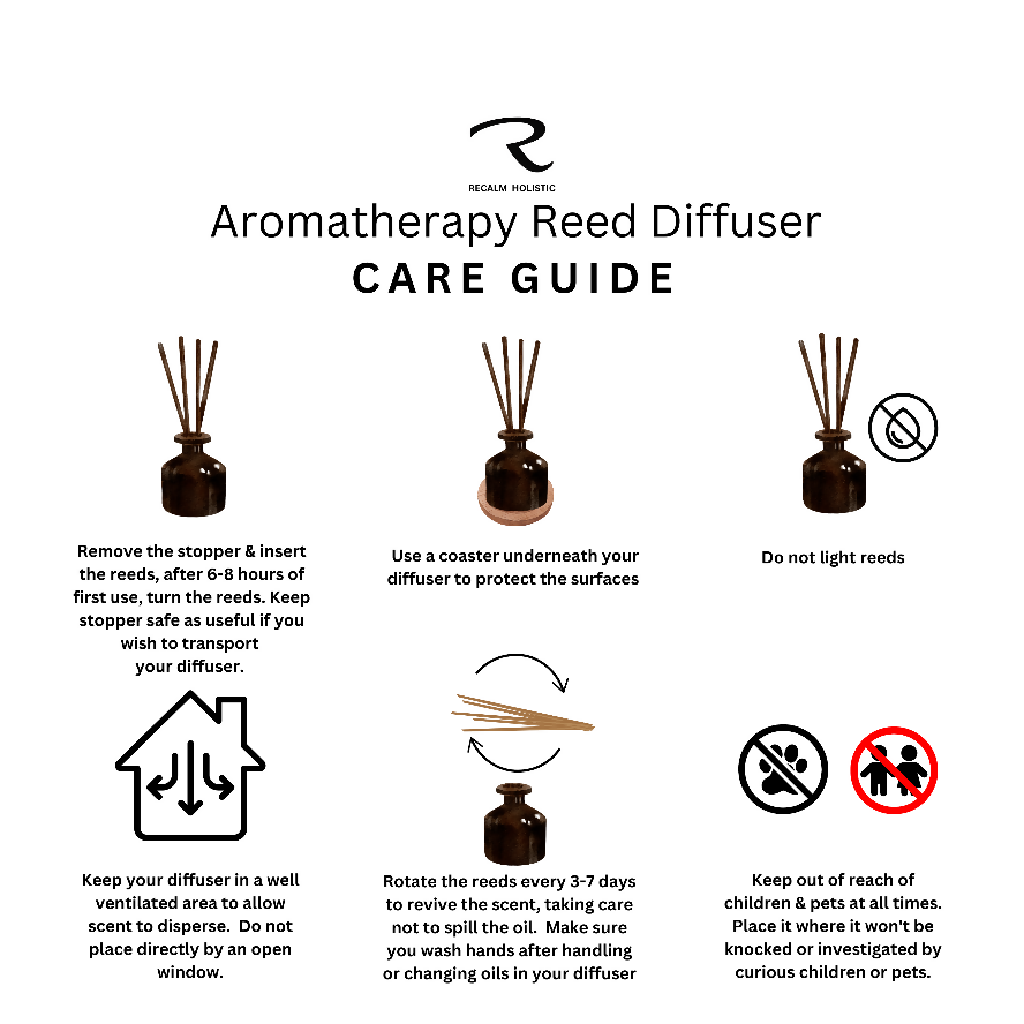 RECALM HOLISTIC

Aromatherapy Reed Diffuser
CARE GUIDE

Remove the stopper & insert the reeds, after 6-8 hours of first use, turn the reeds. Keep stopper safe as useful if you wish to transport your diffuser.

Use a coaster underneath your diffuser to protect the surfaces

Do not light reeds

Keep your diffuser in a well ventilated area to allow scent to disperse. Do not place directly by an open window.

Rotate the reeds every 3-7 days to revive the scent, taking care not to spill the oil. Make sure you wash hands after handling or changing oils in your diffuser

Keep out of reach of children & pets at all times. Place it where it won't be knocked or investigated by curious children or pets.